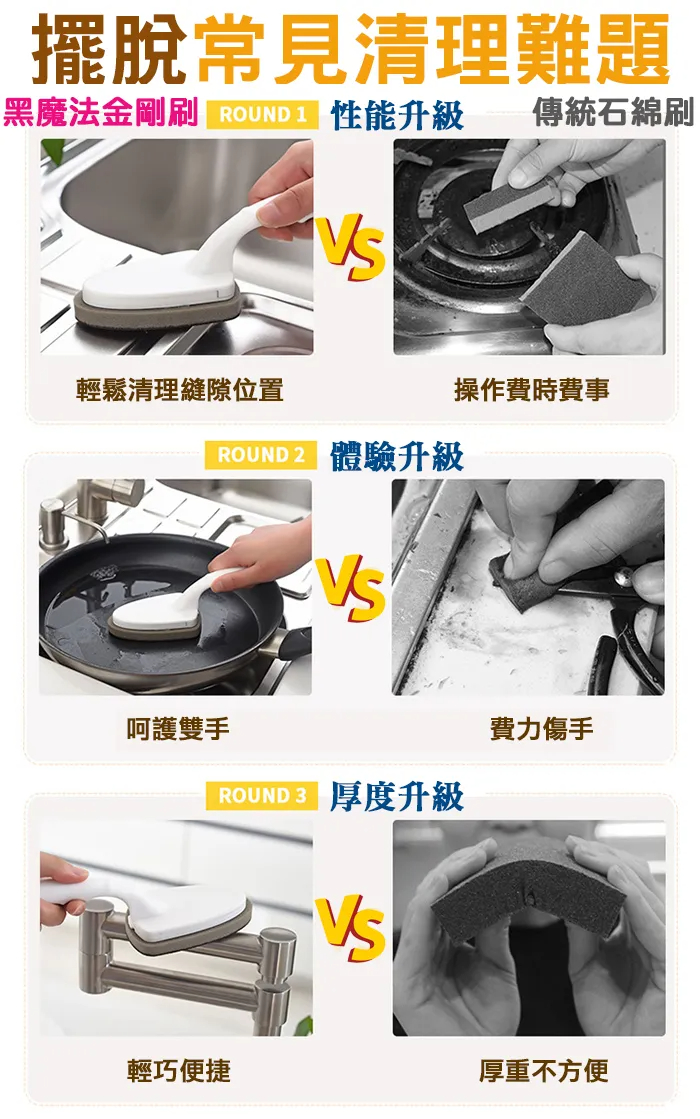 擺脫常見清理難題

黑魔法金剛刷 ROUND 1 性能升級 傳統石綿刷

VS

輕鬆清理縫隙位置

操作費時費事

ROUND 2 體驗升級

VS

呵護雙手

費力傷手

ROUND 3 厚度升級

VS

輕巧便捷

厚重不方便